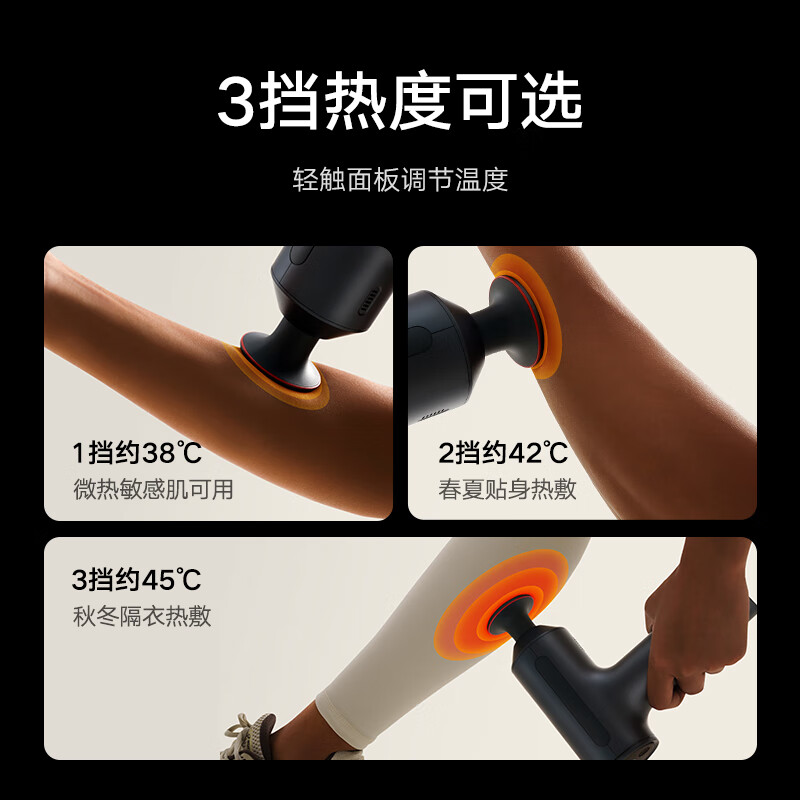 3挡热度可选

轻触面板调节温度

1挡约38℃
微热敏感肌可用

2挡约42℃
春夏贴身热敷

3挡约45℃
秋冬隔衣热敷