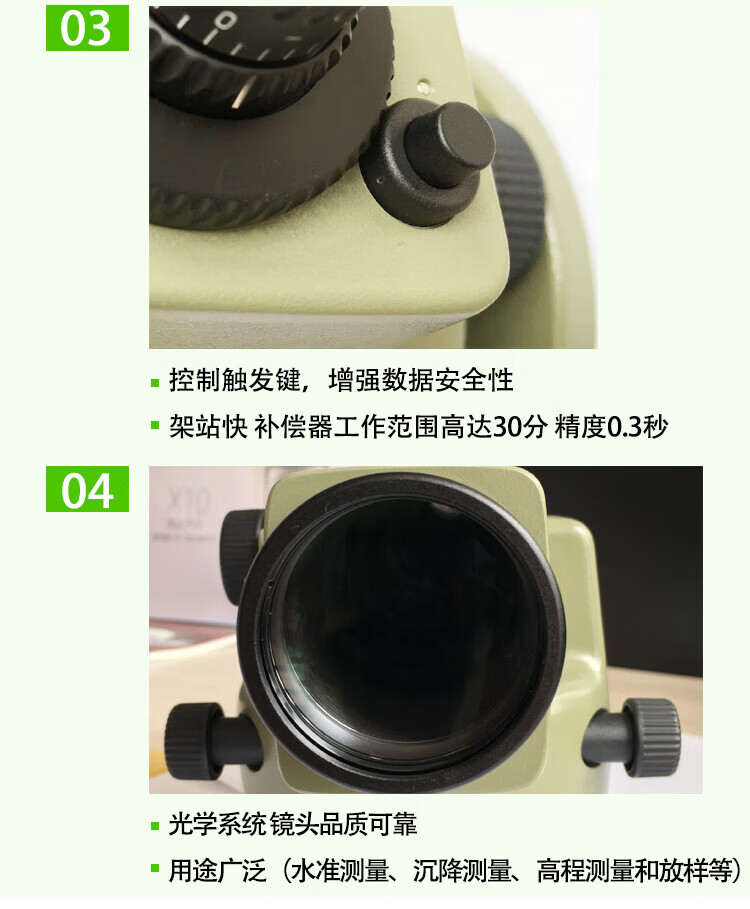 03

0

▪ 控制触发键，增强数据安全性

▪ 架站快 补偿器工作范围高达30分 精度0.3秒

04

X10

▪ 光学系统 镜头品质可靠

▪ 用途广泛（水准测量、沉降测量、高程测量和放样等）